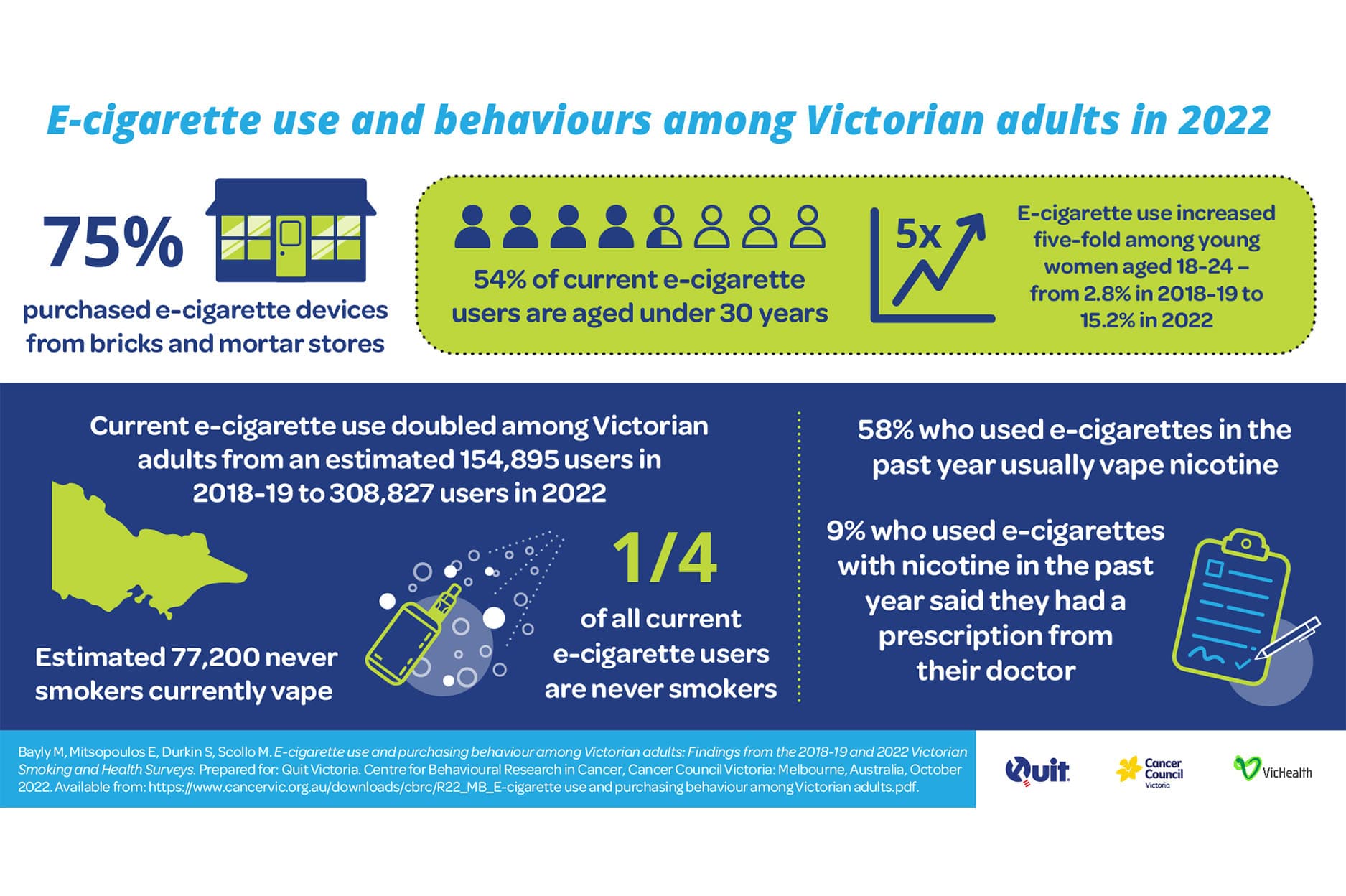 E-cigarette use and behaviours among Victorian adults in 2022

75%

purchased e-cigarette devices from bricks and mortar stores

54% of current e-cigarette users are aged under 30 years

5x

E-cigarette use increased five-fold among young women aged 18-24 – from 2.8% in 2018-19 to 15.2% in 2022

Current e-cigarette use doubled among Victorian adults from an estimated 154,895 users in 2018-19 to 308,827 users in 2022

Estimated 77,200 never smokers currently vape

1/4

of all current e-cigarette users are never smokers

58% who used e-cigarettes in the past year usually vape nicotine

9% who used e-cigarettes with nicotine in the past year said they had a prescription from their doctor

Bayly M, Mitsopoulos E, Durkin S, Scollo M. E-cigarette use and purchasing behaviour among Victorian adults: Findings from the 2018-19 and 2022 Victorian Smoking and Health Surveys. Prepared for: Quit Victoria. Centre for Behavioural Research in Cancer, Cancer Council Victoria: Melbourne, Australia, October 2022. Available from: https://www.cancervic.org.au/downloads/cbrc/R22_MB_E-cigarette use and purchasing behaviour among Victorian adults.pdf.

Quit

Cancer Council Victoria

VicHealth